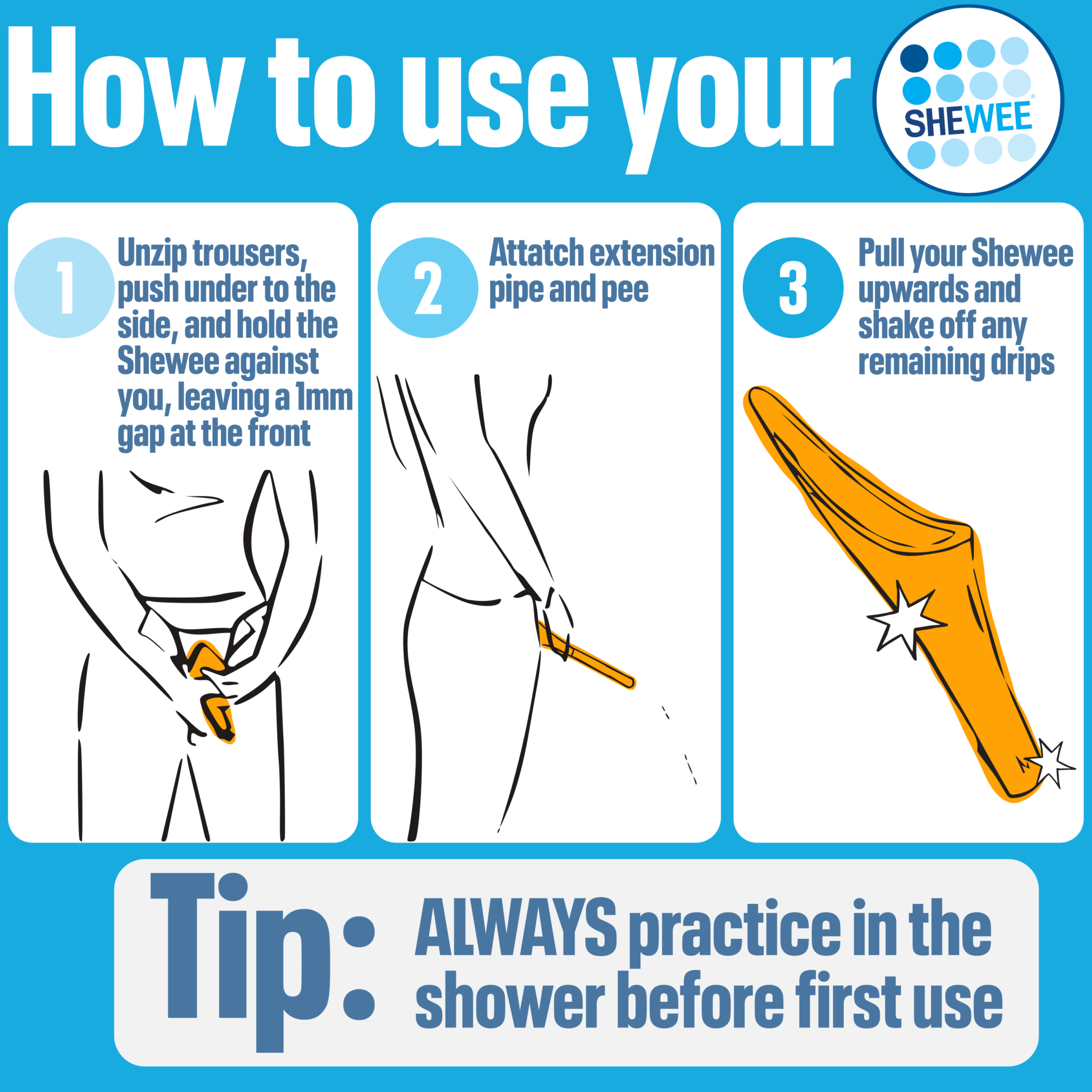 How to use your SHEWEE®

1 Unzip trousers, push under to the side, and hold the Shewee against you, leaving a 1mm gap at the front

2 Attatch extension pipe and pee

3 Pull your Shewee upwards and shake off any remaining drips

Tip: ALWAYS practice in the shower before first use