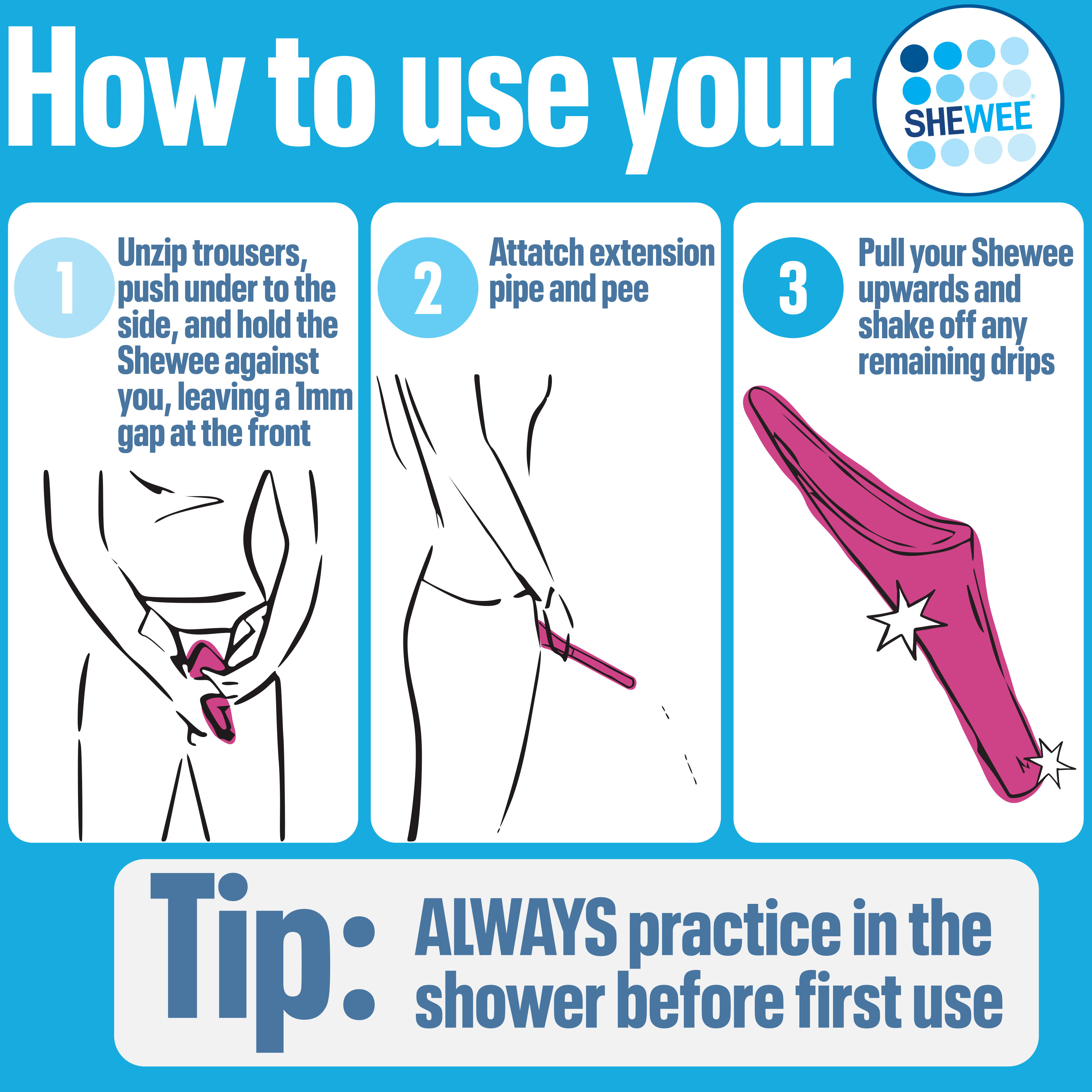 How to use your

SHEWEE®

1
Unzip trousers, push under to the side, and hold the Shewee against you, leaving a 1mm gap at the front

2
Attatch extension pipe and pee

3
Pull your Shewee upwards and shake off any remaining drips

Tip: ALWAYS practice in the shower before first use